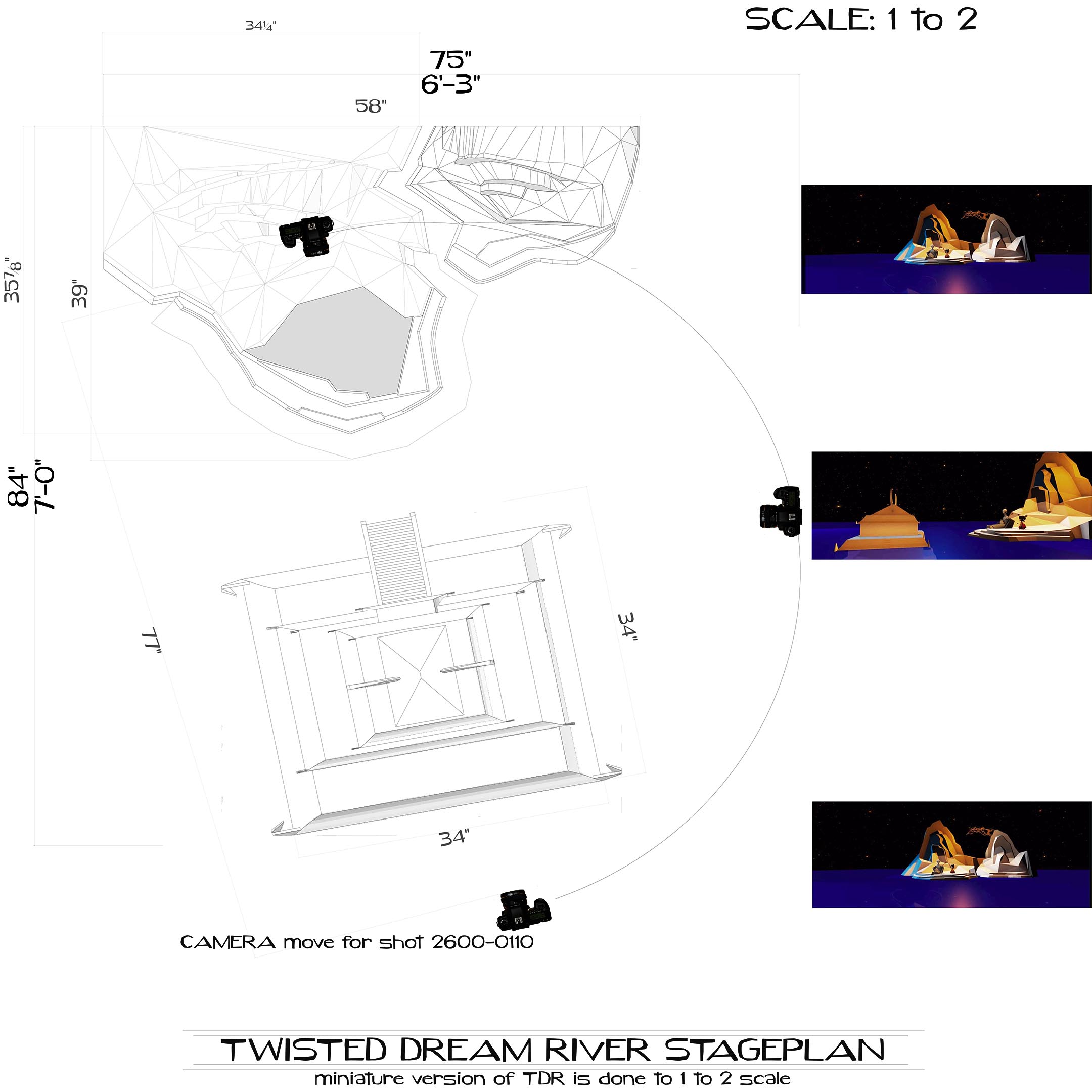 SCALE: 1 to 2

34¼"

75"
6'-3"

58"

35⅞"

39"

84"
7'-0"

77"

34"

34"

CAMERA move for shot 2600-0110

TWISTED DREAM RIVER STAGEPLAN
miniature version of TDR is done to 1 to 2 scale